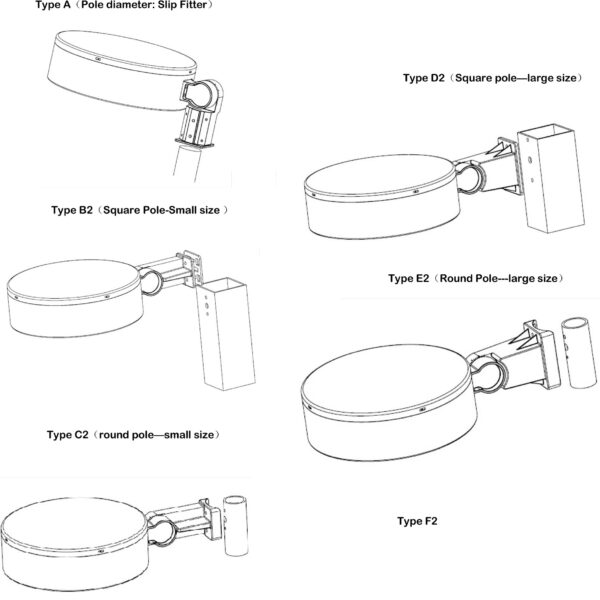 Type A（Pole diameter: Slip Fitter）

Type B2（Square Pole-Small size ）

Type C2（round pole—small size）

Type D2（Square pole—large size）

Type E2（Round Pole---large size）

Type F2